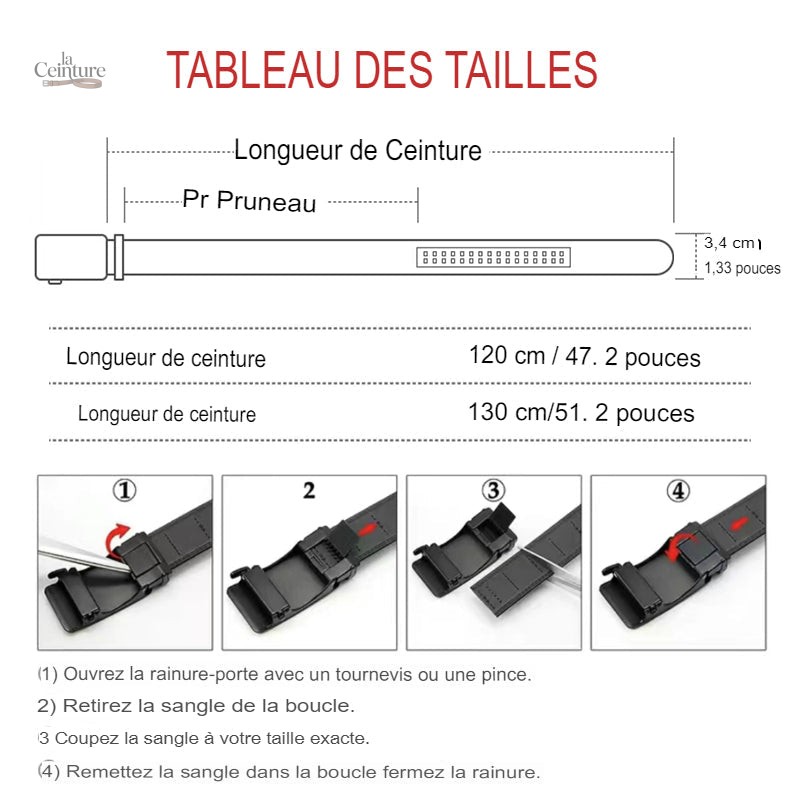 la Ceinture

TABLEAU DES TAILLES

Longueur de Ceinture

Pr Pruneau

3,4 cm
1,33 pouces

| Longueur de ceinture | 120 cm / 47. 2 pouces |
|---|---|
| Longueur de ceinture | 130 cm/51. 2 pouces |

①
2
③
④

(1) Ouvrez la rainure-porte avec un tournevis ou une pince.
2) Retirez la sangle de la boucle.
3 Coupez la sangle à votre taille exacte.
(4) Remettez la sangle dans la boucle fermez la rainure.